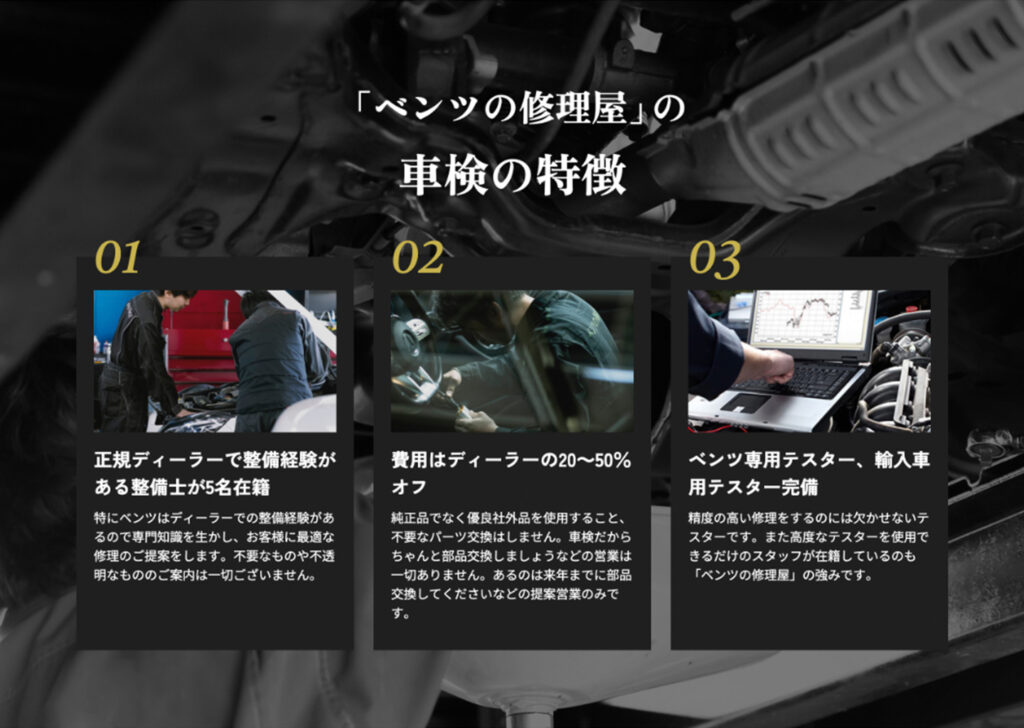 「ベンツの修理屋」の

車検の特徴

01

正規ディーラーで整備経験がある整備士が5名在籍

特にベンツはディーラーでの整備経験があるので専門知識を生かし、お客様に最適な修理のご提案をします。不要なものや不透明なもののご案内は一切ございません。

02

費用はディーラーの20〜50%オフ

純正品でなく優良社外品を使用すること、不要なパーツ交換はしません。車検だからちゃんと部品交換しましょうなどの営業は一切ありません。あるのは来年までに部品交換してくださいなどの提案営業のみです。

03

ベンツ専用テスター、輸入車用テスター完備

精度の高い修理をするのには欠かせないテスターです。また高度なテスターを使用できるだけのスタッフが在籍しているのも「ベンツの修理屋」の強みです。